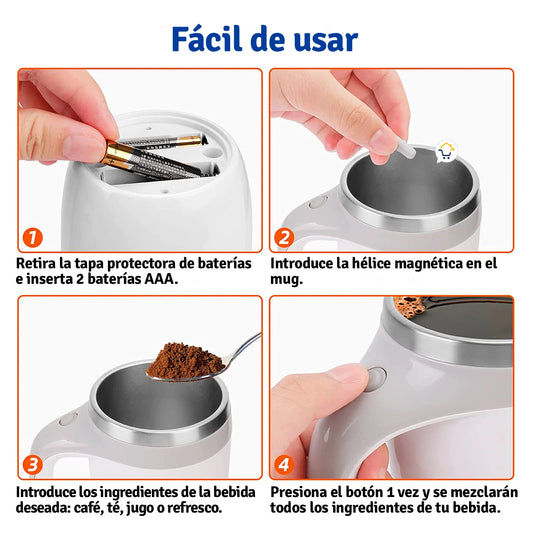 Fácil de usar

1

Retira la tapa protectora de baterías e inserta 2 baterías AAA.

2

Introduce la hélice magnética en el mug.

3

Introduce los ingredientes de la bebida deseada: café, té, jugo o refresco.

4

Presiona el botón 1 vez y se mezclarán todos los ingredientes de tu bebida.